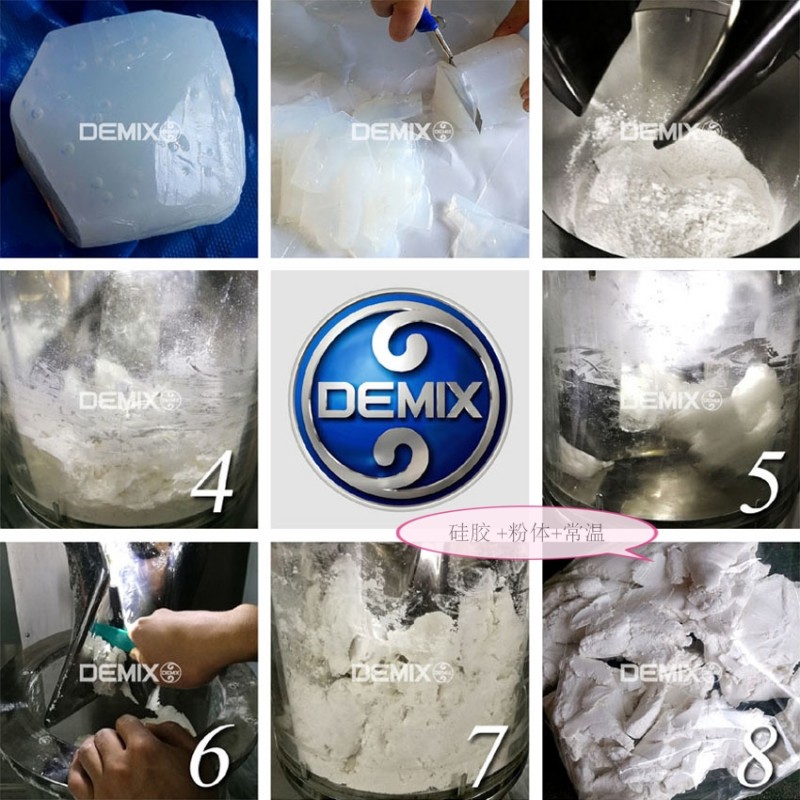 DEMIX

DEMIX

DEMIX

DEMIX

4

DEMIX

DEMIX

5

硅胶 +粉体+常温

DEMIX

6

DEMIX

7

DEMIX

8